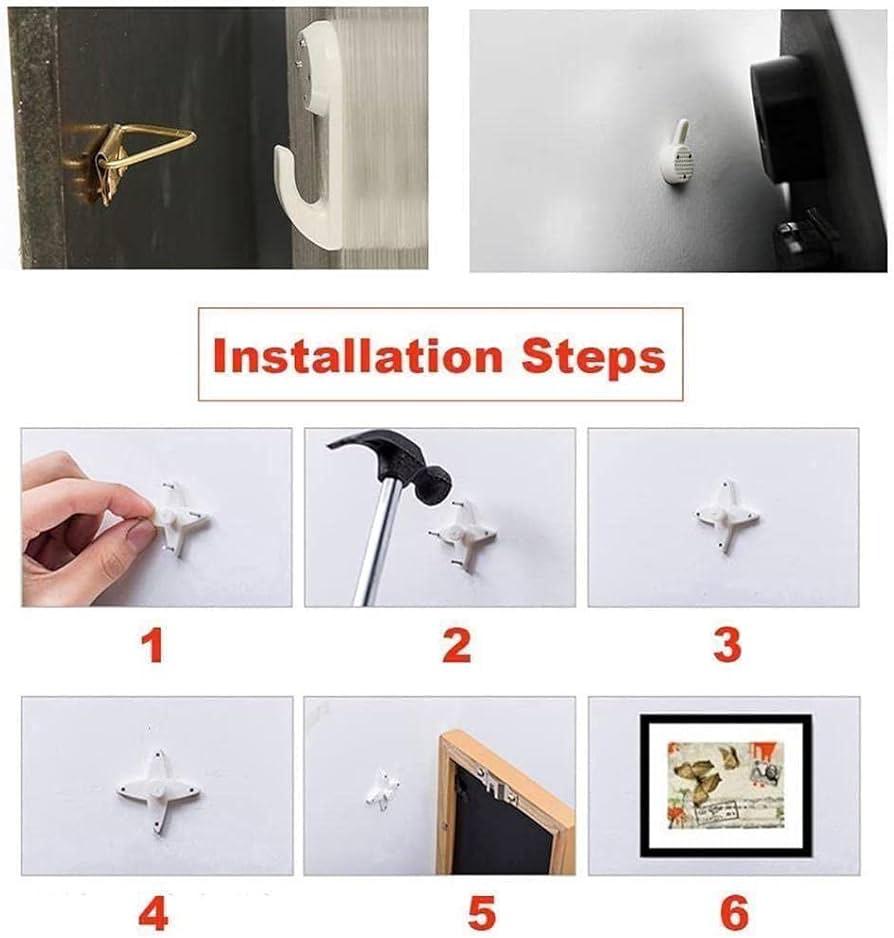 Installation Steps

1

2

3

4

5

6