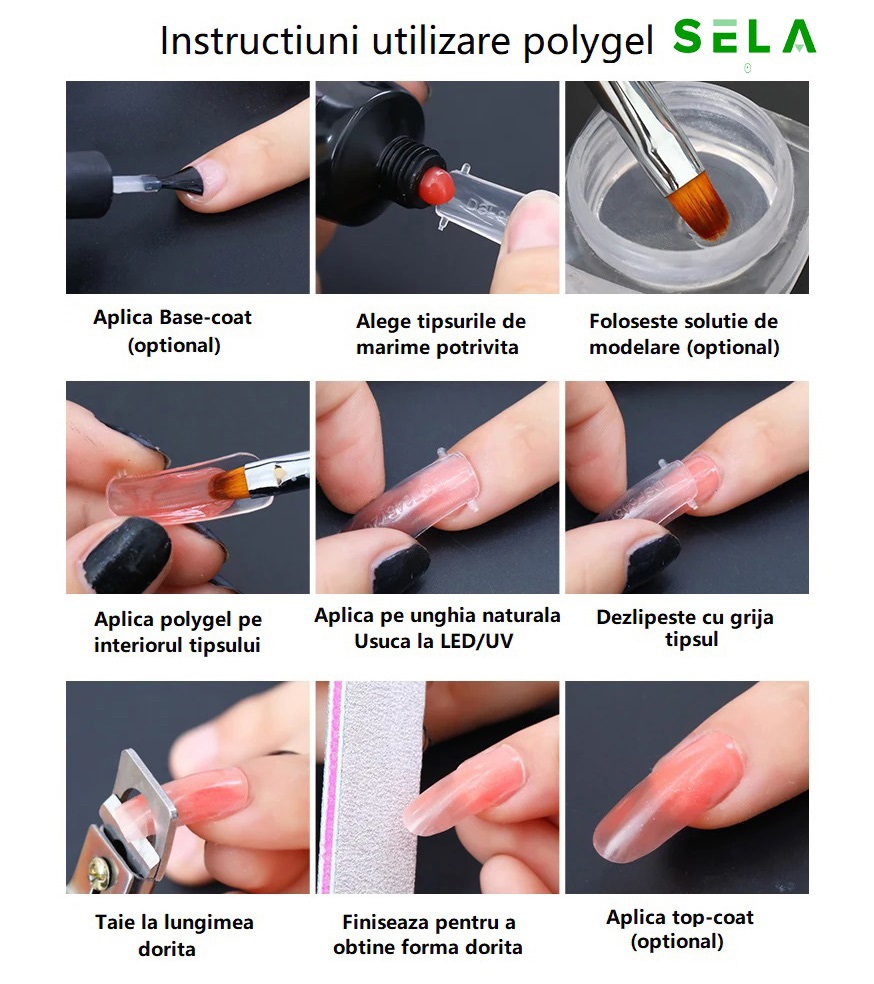 Instructiuni utilizare polygel SELA

Aplica Base-coat (optional)

Alege tipsurile de marime potrivita

Foloseste solutie de modelare (optional)

Aplica polygel pe interiorul tipsului

Aplica pe unghia naturala Usuca la LED/UV

Dezlipeste cu grija tipsul

Taie la lungimea dorita

Finiseaza pentru a obtine forma dorita

Aplica top-coat (optional)