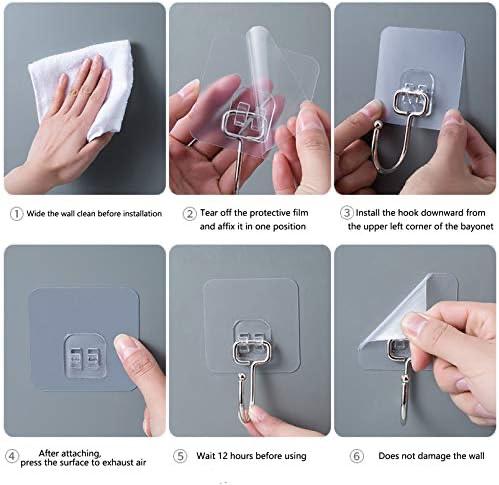 ① Wide the wall clean before installation

② Tear off the protective film and affix it in one position

③ Install the hook downward from the upper left corner of the bayonet

④ After attaching, press the surface to exhaust air

⑤ Wait 12 hours before using

⑥ Does not damage the wall