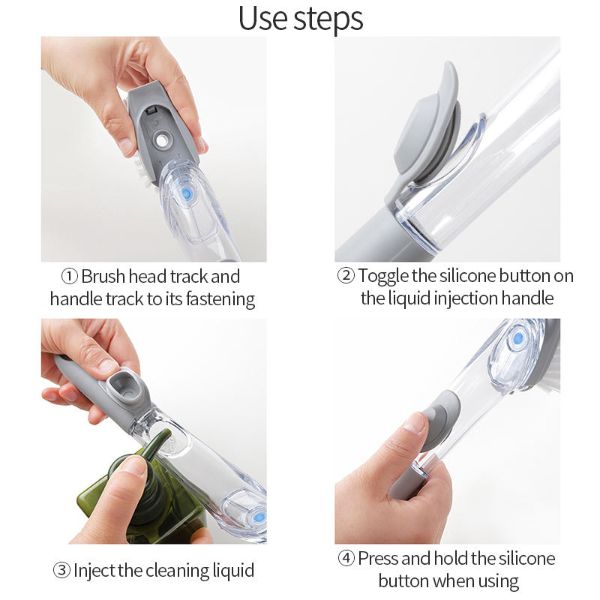 Use steps

① Brush head track and handle track to its fastening

② Toggle the silicone button on the liquid injection handle

③ Inject the cleaning liquid

④ Press and hold the silicone button when using