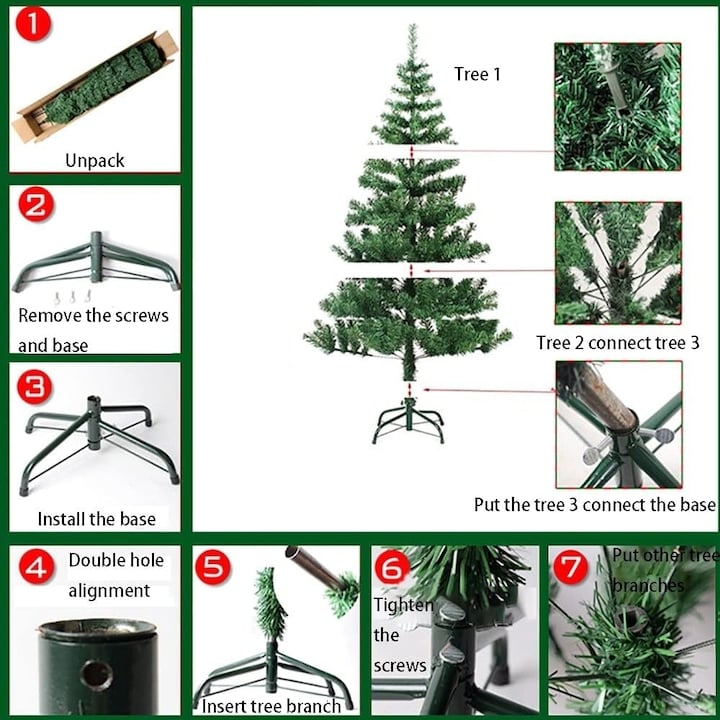 1
Unpack

2
Remove the screws and base

3
Install the base

Tree 1

Tree 2 connect tree 3

Put the tree 3 connect the base

4
Double hole alignment

5
Insert tree branch

6
Tighten the screws

7
Put other tree branches