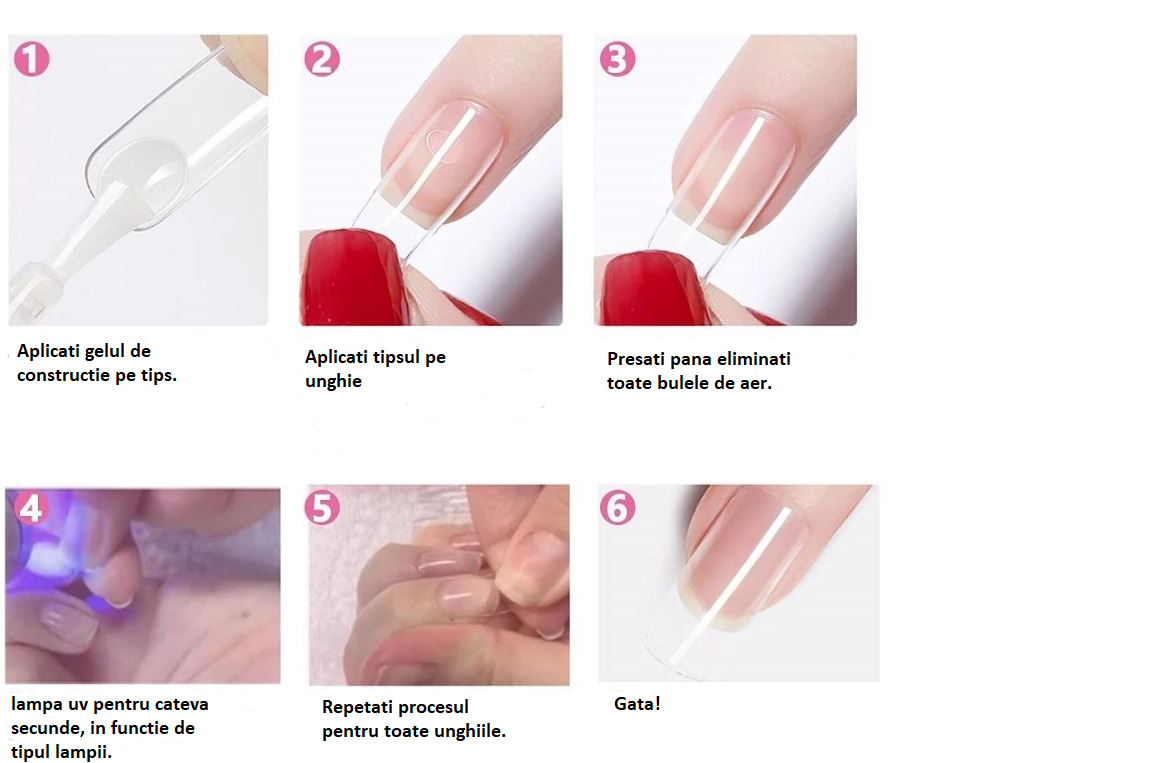 1

Aplicati gelul de constructie pe tips.

2

Aplicati tipsul pe unghie

3

Presati pana eliminati toate bulele de aer.

4

lampa uv pentru cateva secunde, in functie de tipul lampii.

5

Repetati procesul pentru toate unghiile.

6

Gata!