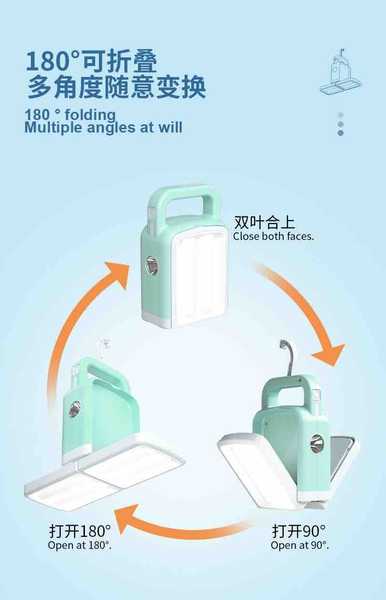 180°可折叠
多角度随意变换

180 ° folding
Multiple angles at will

双叶合上
Close both faces.

打开180°
Open at 180°.

打开90°
Open at 90°.