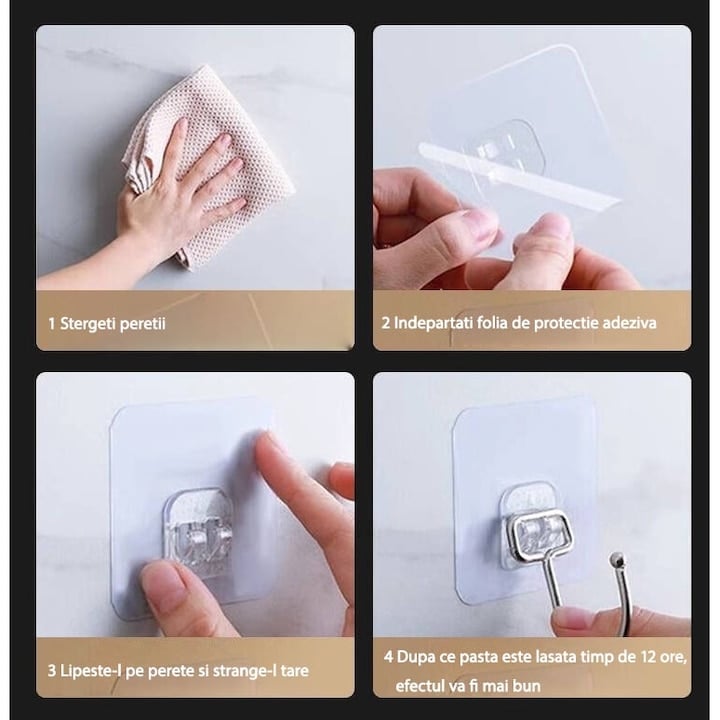 1 Stergeti peretii

2 Indepartati folia de protectie adeziva

3 Lipeste-l pe perete si strange-l tare

4 Dupa ce pasta este lasata timp de 12 ore, efectul va fi mai bun