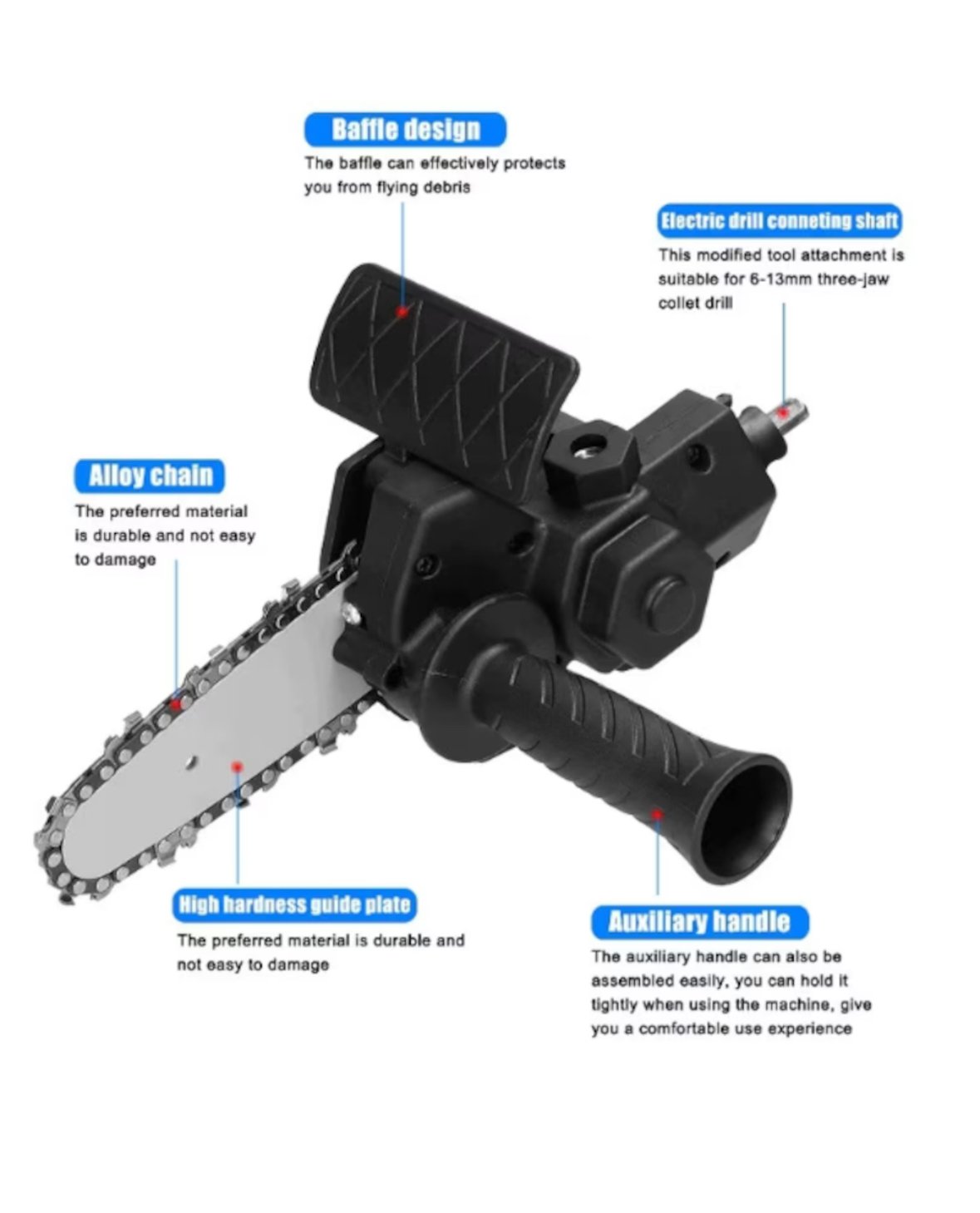 Baffle design

The baffle can effectively protects you from flying debris

Electric drill conneting shaft

This modified tool attachment is suitable for 6-13mm three-jaw collet drill

Alloy chain

The preferred material is durable and not easy to damage

High hardness guide plate

The preferred material is durable and not easy to damage

Auxiliary handle

The auxiliary handle can also be assembled easily, you can hold it tightly when using the machine, give you a comfortable use experience