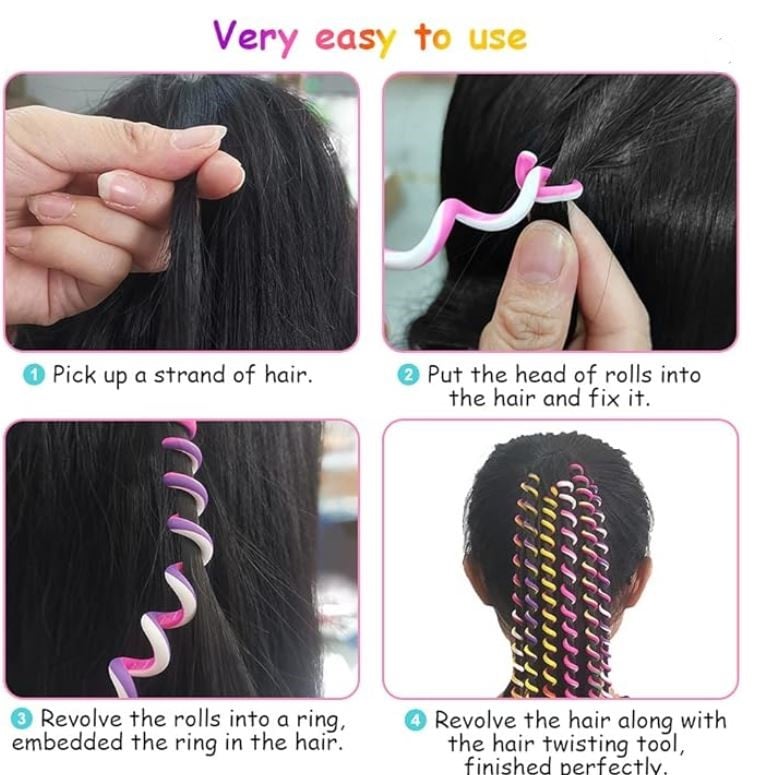 Very easy to use

1 Pick up a strand of hair.

2 Put the head of rolls into the hair and fix it.

3 Revolve the rolls into a ring, embedded the ring in the hair.

4 Revolve the hair along with the hair twisting tool, finished perfectly.