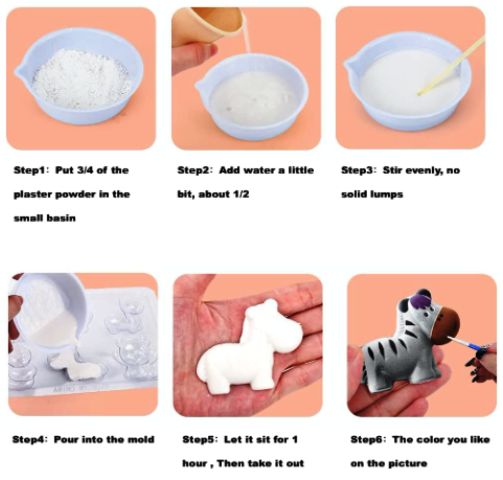 Step1: Put 3/4 of the plaster powder in the small basin

Step2: Add water a little bit, about 1/2

Step3: Stir evenly, no solid lumps

Step4: Pour into the mold

Step5: Let it sit for 1 hour , Then take it out

Step6: The color you like on the picture