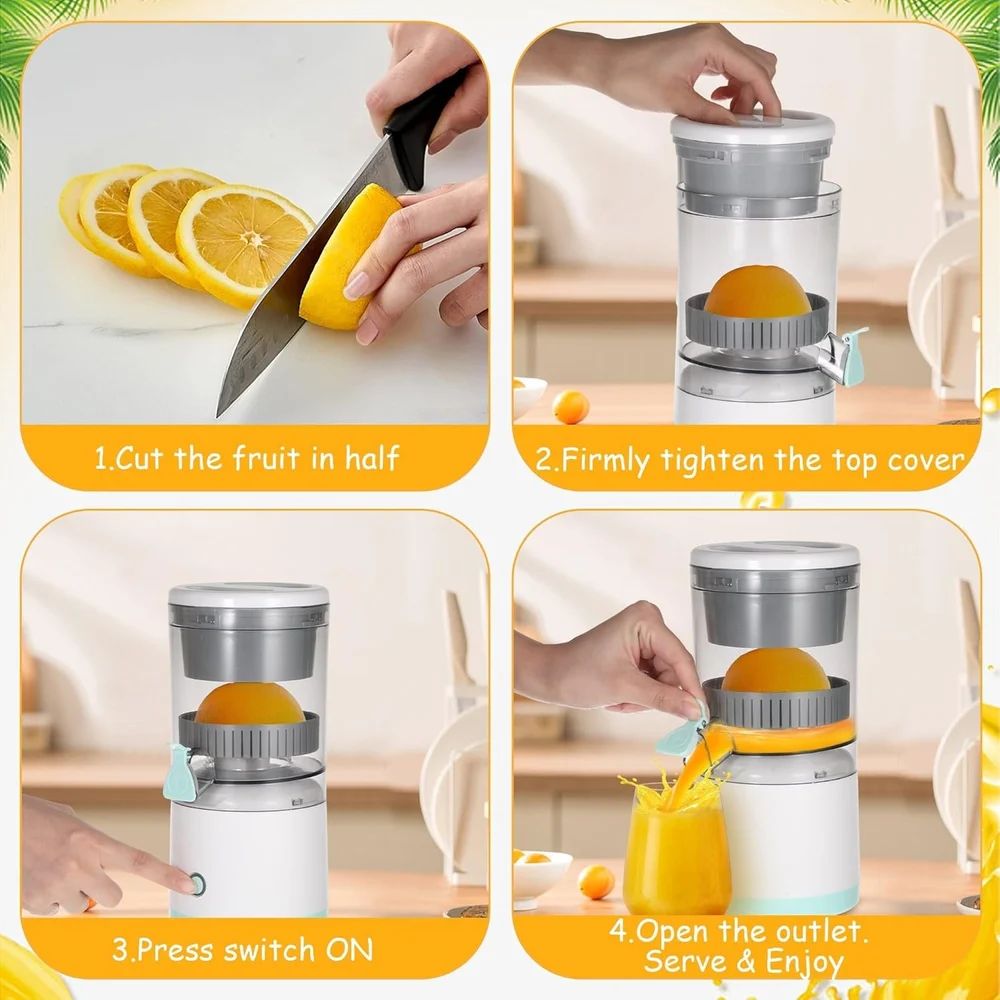 1.Cut the fruit in half

2.Firmly tighten the top cover

3.Press switch ON

4.Open the outlet. Serve & Enjoy