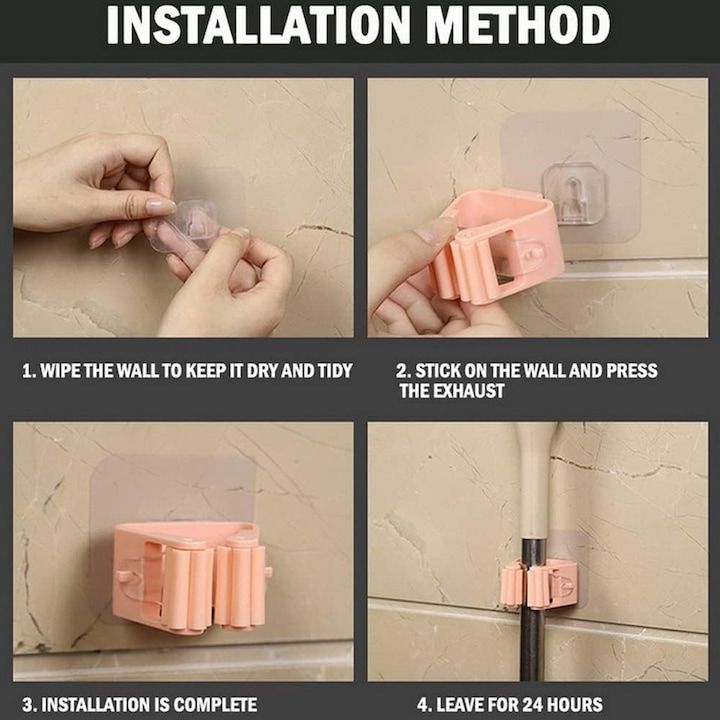 INSTALLATION METHOD

1. WIPE THE WALL TO KEEP IT DRY AND TIDY

2. STICK ON THE WALL AND PRESS THE EXHAUST

3. INSTALLATION IS COMPLETE

4. LEAVE FOR 24 HOURS