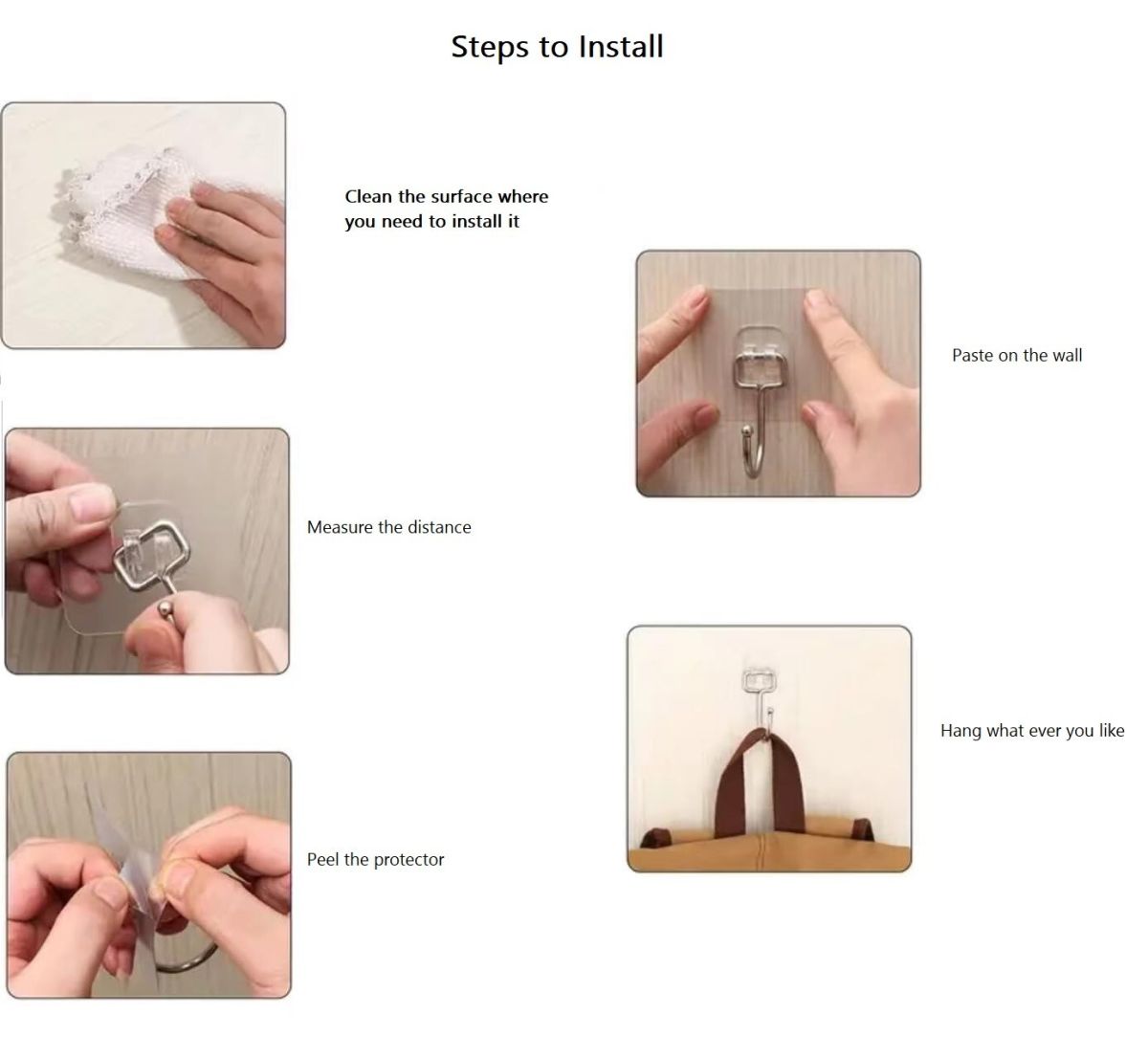 Steps to Install

Clean the surface where you need to install it

Measure the distance

Peel the protector

Paste on the wall

Hang what ever you like